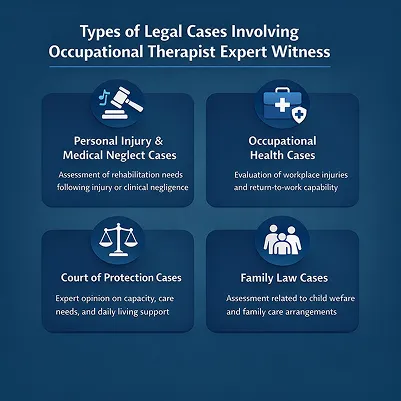 Types of Legal Cases Involving Occupational Therapist Expert Witness

Personal Injury & Medical Neglect Cases

Assessment of rehabilitation needs following injury or clinical negligence

Occupational Health Cases

Evaluation of workplace injuries and return-to-work capability

Court of Protection Cases

Expert opinion on capacity, care needs, and daily living support

Family Law Cases

Assessment related to child wefare and family care arrangements